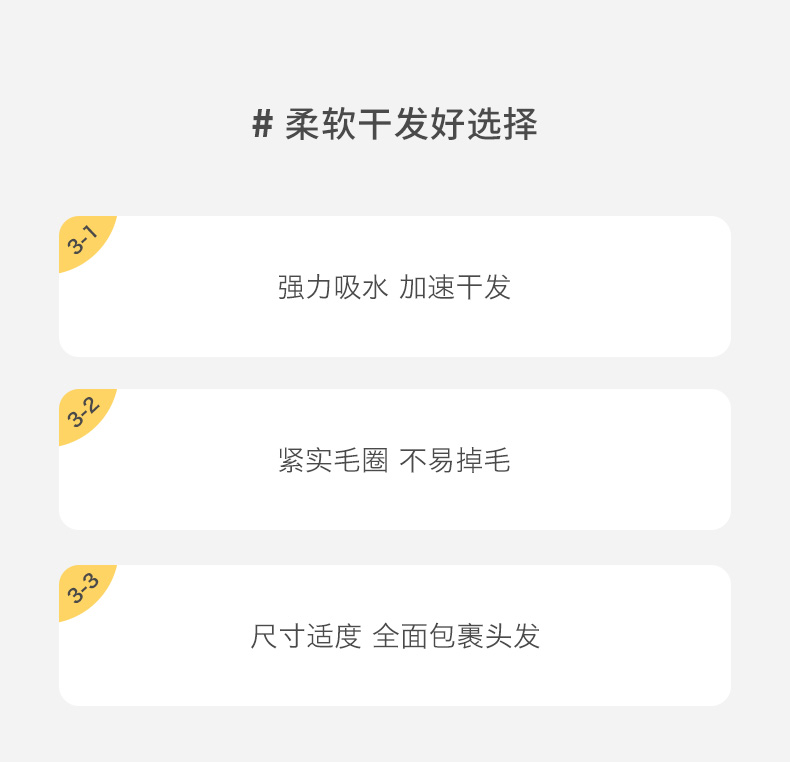 # 柔软干发好选择

3-1

强力吸水 加速干发

3-2

紧实毛圈 不易掉毛

3-3

尺寸适度 全面包裹头发