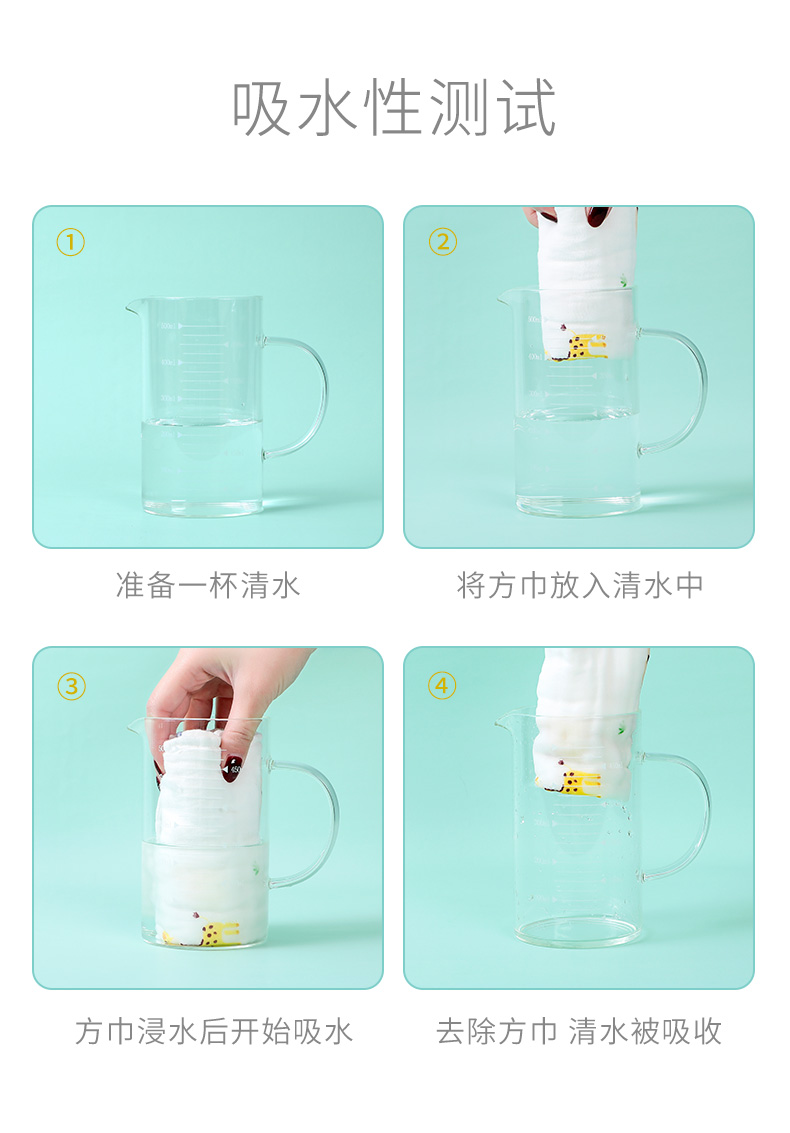 吸水性测试

①

准备一杯清水

②

将方巾放入清水中

③

方巾浸水后开始吸水

④

去除方巾 清水被吸收