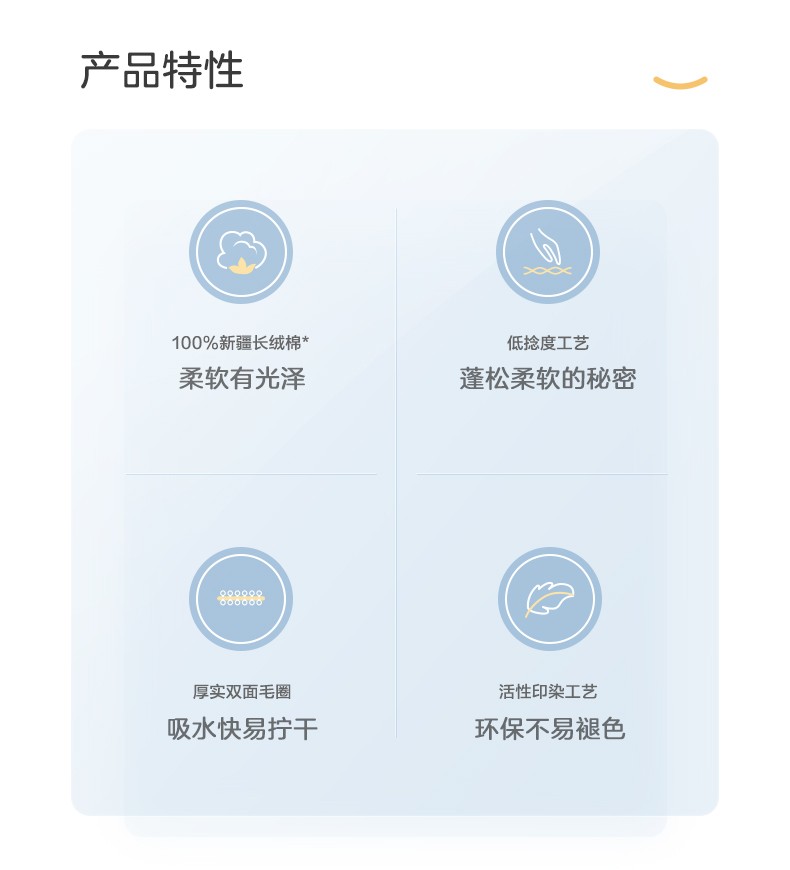 产品特性

100%新疆长绒棉*
柔软有光泽

低捻度工艺
蓬松柔软的秘密

厚实双面毛圈
吸水快易拧干

活性印染工艺
环保不易褪色