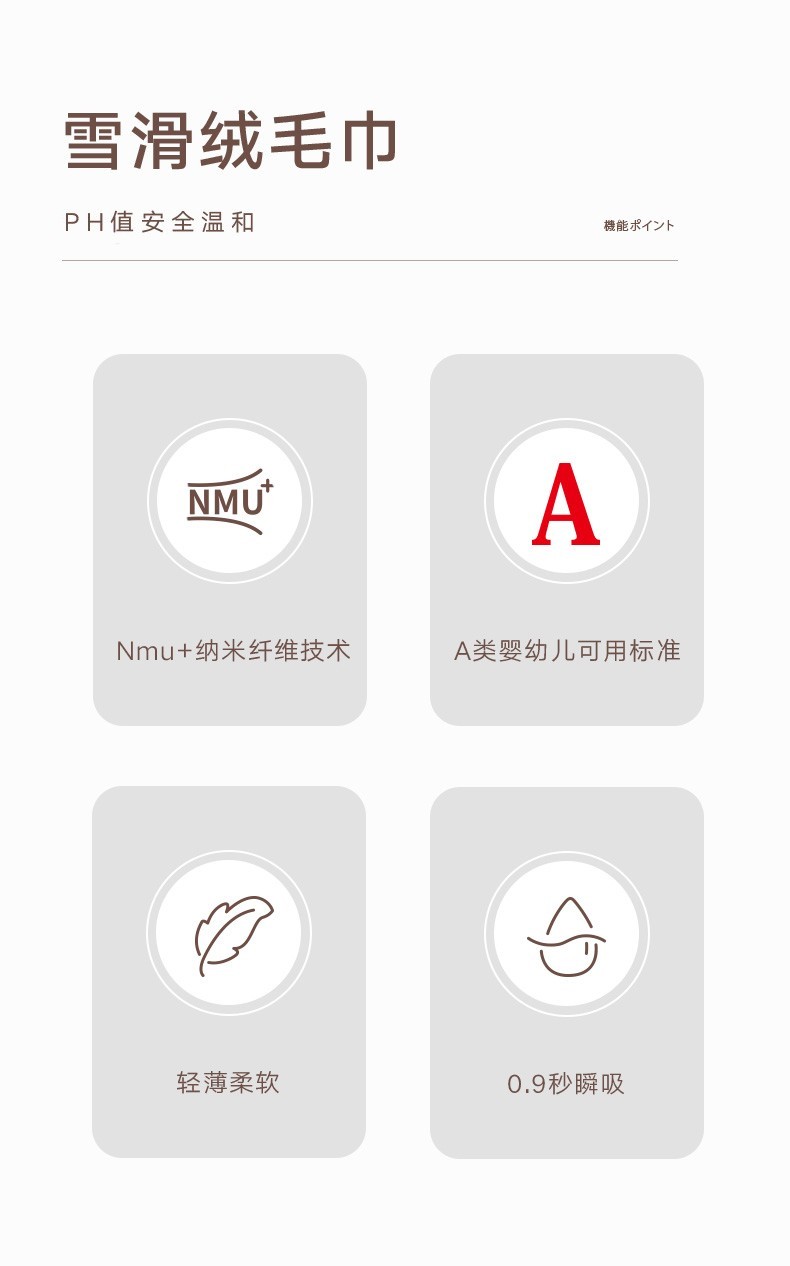 雪滑绒毛巾

PH值安全温和

機能ポイント

NMU+

Nmu+纳米纤维技术

A

A类婴幼儿可用标准

轻薄柔软

0.9秒瞬吸